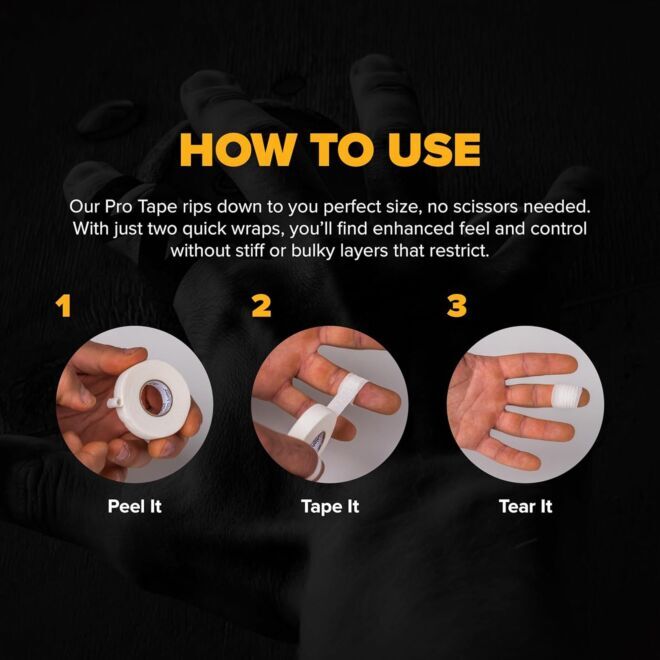 HOW TO USE

Our Pro Tape rips down to you perfect size, no scissors needed. With just two quick wraps, you'll find enhanced feel and control without stiff or bulky layers that restrict.

1

Peel It

2

Tape It

3

Tear It